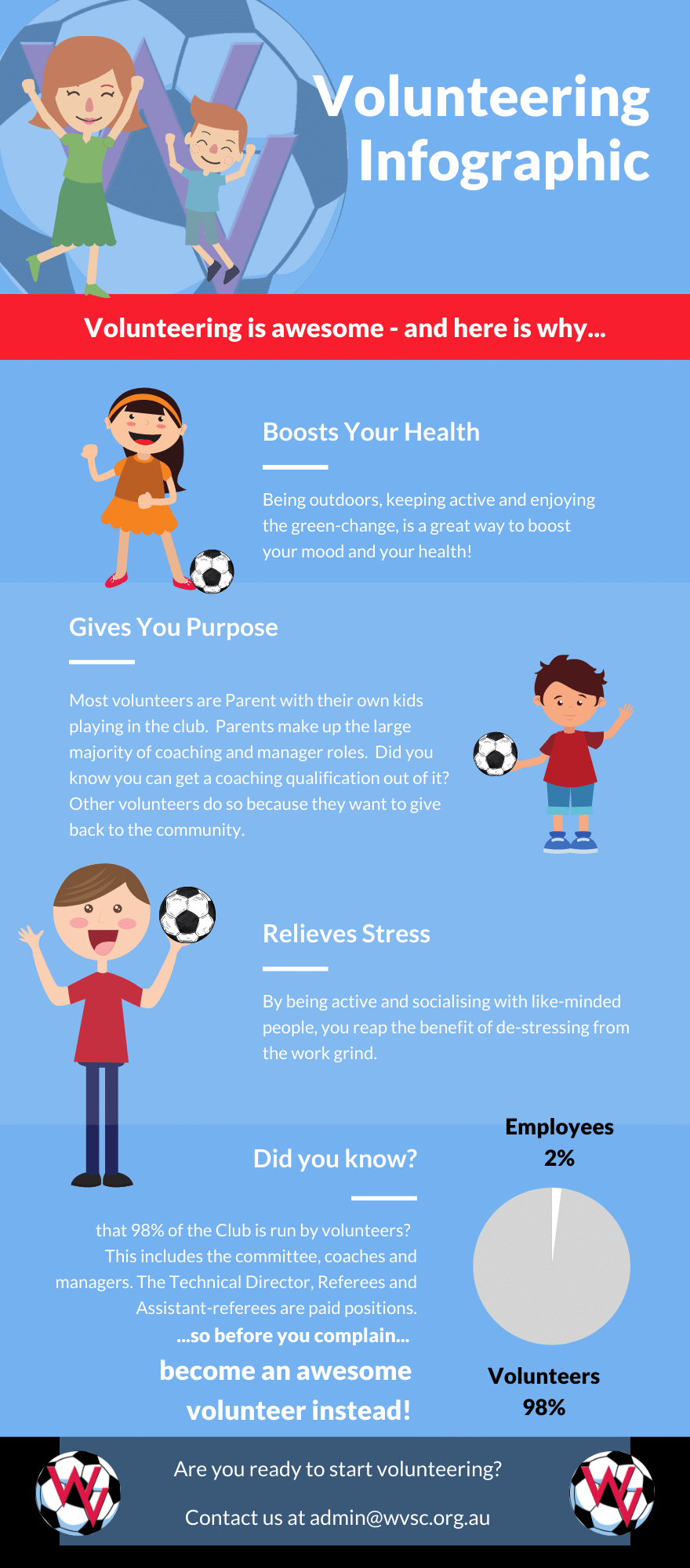 Volunteering Infographic

Volunteering is awesome - and here is why...

Boosts Your Health

Being outdoors, keeping active and enjoying the green-change, is a great way to boost your mood and your health!

Gives You Purpose

Most volunteers are Parent with their own kids playing in the club. Parents make up the large majority of coaching and manager roles. Did you know you can get a coaching qualification out of it? Other volunteers do so because they want to give back to the community.

Relieves Stress

By being active and socialising with like-minded people, you reap the benefit of de-stressing from the work grind.

Did you know?

that 98% of the Club is run by volunteers? This includes the committee, coaches and managers. The Technical Director, Referees and Assistant-referees are paid positions.

...so before you complain...

become an awesome volunteer instead!

Employees 2%

Volunteers 98%

Are you ready to start volunteering?

Contact us at admin@wvsc.org.au